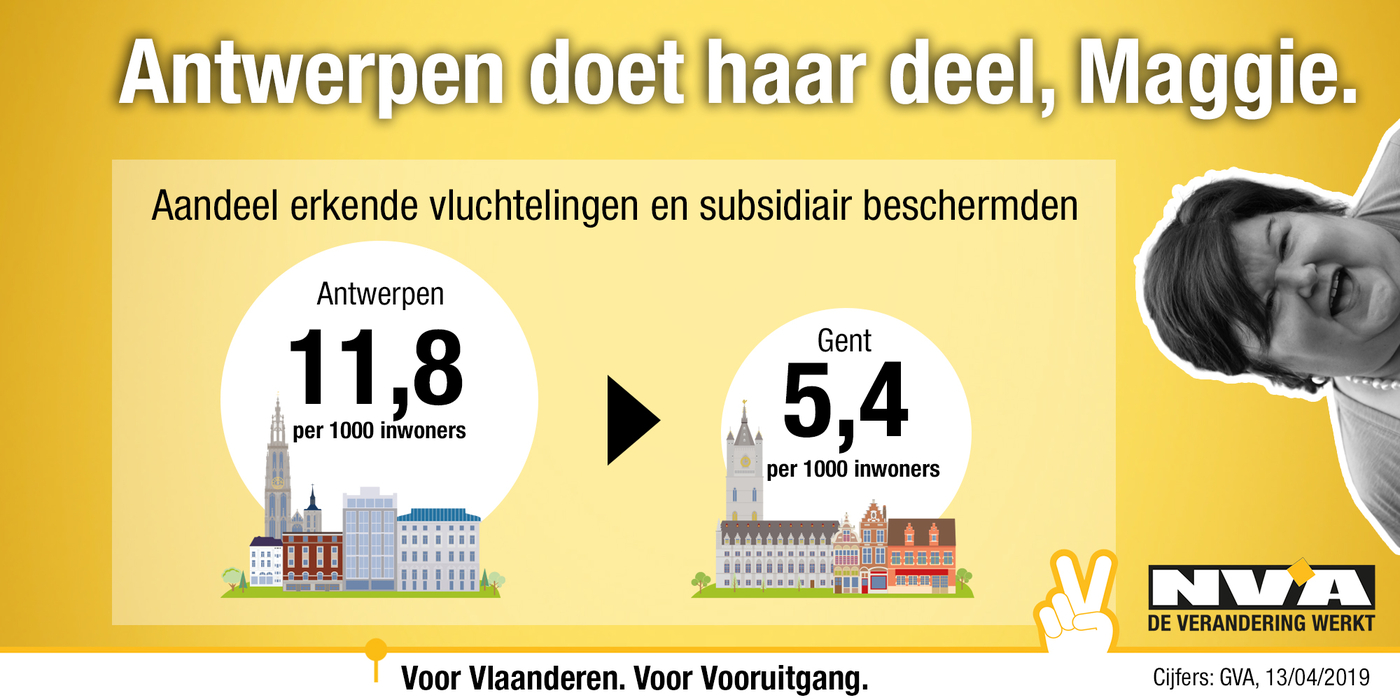 Antwerpen doet haar deel, Maggie.

Aandeel erkende vluchtelingen en subsidiair beschermden

Antwerpen
11,8
per 1000 inwoners

Gent
5,4
per 1000 inwoners

N-VA
DE VERANDERING WERKT

Voor Vlaanderen. Voor Vooruitgang.

Cijfers: GVA, 13/04/2019